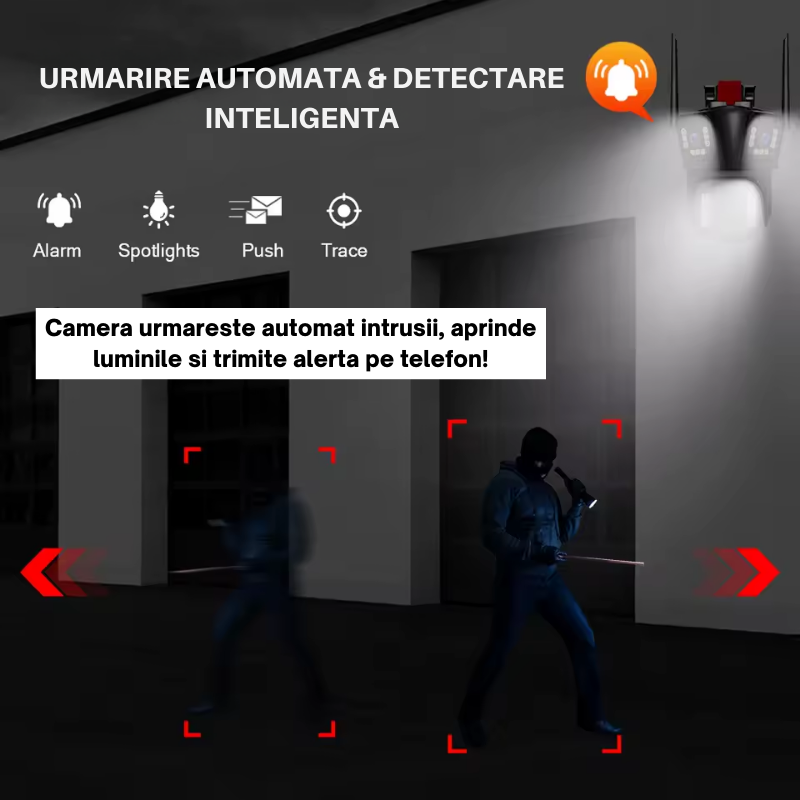 URMARIRE AUTOMATA & DETECTARE INTELIGENTA

Alarm

Spotlights

Push

Trace

Camera urmareste automat intrusii, aprinde luminile si trimite alerta pe telefon!