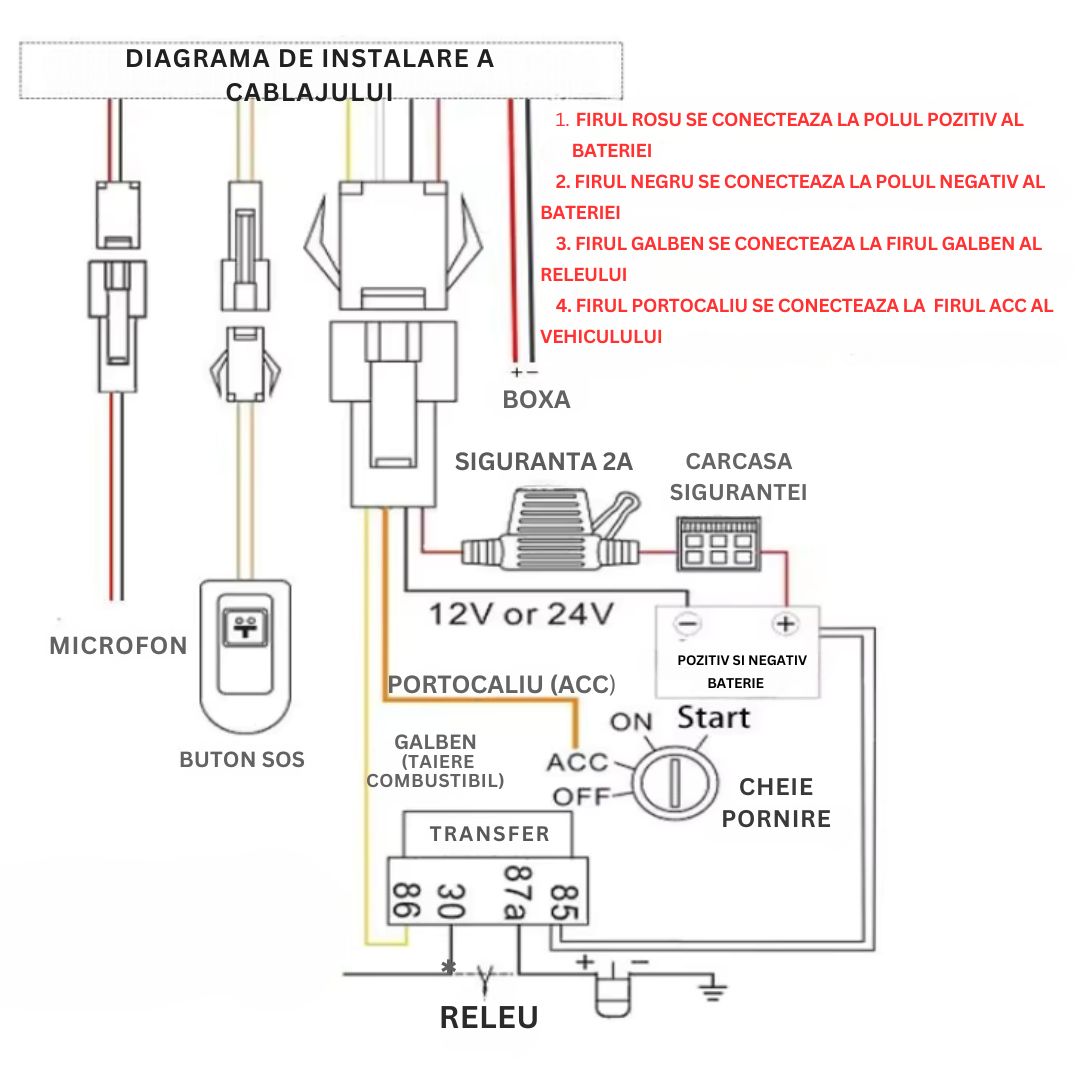 DIAGRAMA DE INSTALARE A CABLAJULUI

1. FIRUL ROSU SE CONECTEAZA LA POLUL POZITIV AL BATERIEI
2. FIRUL NEGRU SE CONECTEAZA LA POLUL NEGATIV AL BATERIEI
3. FIRUL GALBEN SE CONECTEAZA LA FIRUL GALBEN AL RELEULUI
4. FIRUL PORTOCALIU SE CONECTEAZA LA FIRUL ACC AL VEHICULULUI

+ −
BOXA

SIGURANTA 2A

CARCASA SIGURANTEI

12V or 24V

− +
POZITIV SI NEGATIV BATERIE

MICROFON

BUTON SOS

PORTOCALIU (ACC)

GALBEN (TAIERE COMBUSTIBIL)

ON
Start
ACC
OFF

CHEIE PORNIRE

TRANSFER
86 30 87a 85

+ −

RELEU