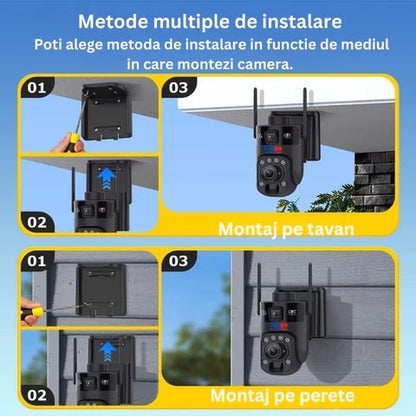 Metode multiple de instalare
Poti alege metoda de instalare in functie de mediul in care montezi camera.

01

02

03

Montaj pe tavan

01

02

03

Montaj pe perete